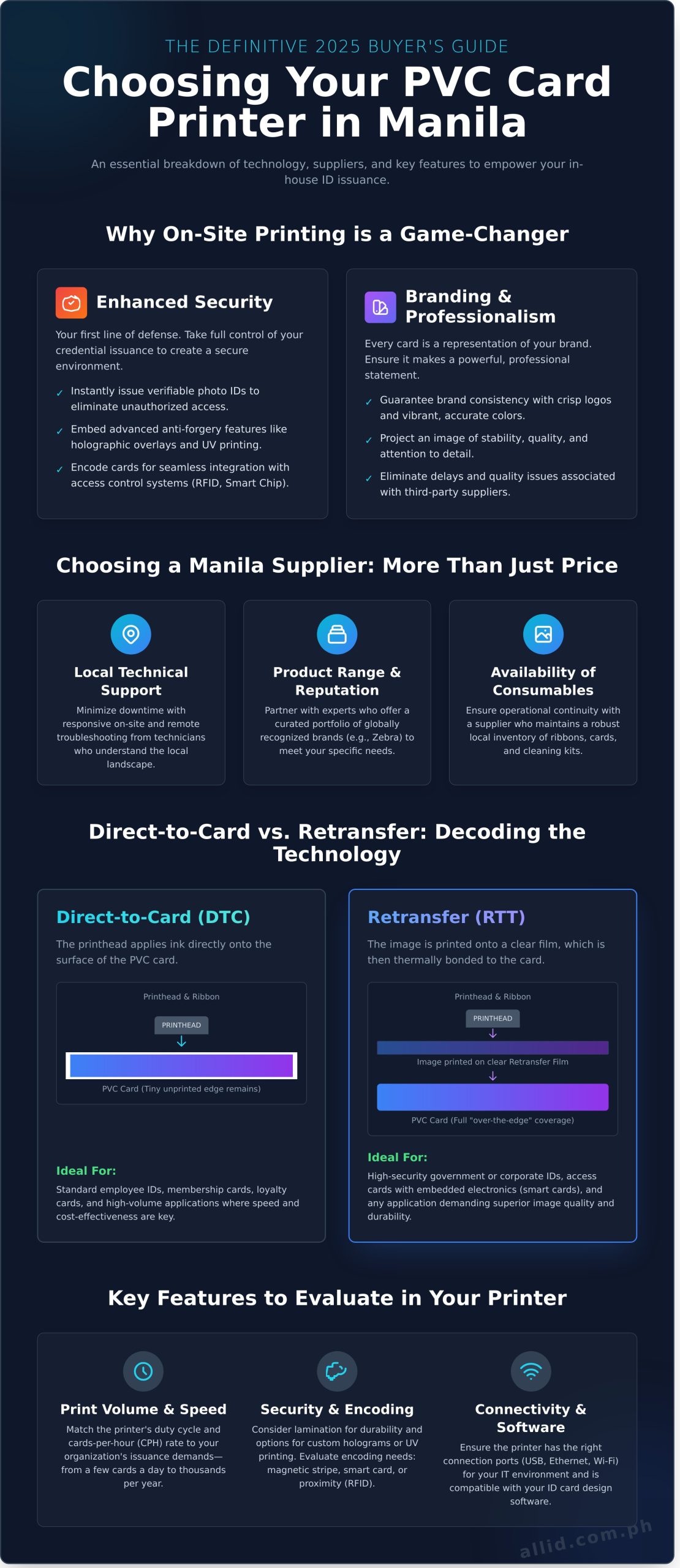 THE DEFINITIVE 2025 BUYER'S GUIDE

Choosing Your PVC Card Printer in Manila

An essential breakdown of technology, suppliers, and key features to empower your in-house ID issuance.

Why On-Site Printing is a Game-Changer

Enhanced Security

Your first line of defense. Take full control of your credential issuance to create a secure environment.

✓ Instantly issue verifiable photo IDs to eliminate unauthorized access.

✓ Embed advanced anti-forgery features like holographic overlays and UV printing.

✓ Encode cards for seamless integration with access control systems (RFID, Smart Chip).

Branding & Professionalism

Every card is a representation of your brand. Ensure it makes a powerful, professional statement.

✓ Guarantee brand consistency with crisp logos and vibrant, accurate colors.

✓ Project an image of stability, quality, and attention to detail.

✓ Eliminate delays and quality issues associated with third-party suppliers.

Choosing a Manila Supplier: More Than Just Price

Local Technical Support

Minimize downtime with responsive on-site and remote troubleshooting from technicians who understand the local landscape.

Product Range & Reputation

Partner with experts who offer a curated portfolio of globally recognized brands (e.g., Zebra) to meet your specific needs.

Availability of Consumables

Ensure operational continuity with a supplier who maintains a robust local inventory of ribbons, cards, and cleaning kits.

Direct-to-Card vs. Retransfer: Decoding the Technology

Direct-to-Card (DTC)

The printhead applies ink directly onto the surface of the PVC card.

Printhead & Ribbon

PRINTHEAD

PVC Card (Tiny unprinted edge remains)

Ideal For:

Standard employee IDs, membership cards, loyalty cards, and high-volume applications where speed and cost-effectiveness are key.

Retransfer (RTT)

The image is printed onto a clear film, which is then thermally bonded to the card.

Printhead & Ribbon

PRINTHEAD

Image printed on clear Retransfer Film

PVC Card (Full "over-the-edge" coverage)

Ideal For:

High-security government or corporate IDs, access cards with embedded electronics (smart cards), and any application demanding superior image quality and durability.

Key Features to Evaluate in Your Printer

Print Volume & Speed

Match the printer's duty cycle and cards-per-hour (CPH) rate to your organization's issuance demands—from a few cards a day to thousands per year.

Security & Encoding

Consider lamination for durability and options for custom holograms or UV printing. Evaluate encoding needs: magnetic stripe, smart card, or proximity (RFID).

Connectivity & Software

Ensure the printer has the right connection ports (USB, Ethernet, Wi-Fi) for your IT environment and is compatible with your ID card design software.

allid.com.ph